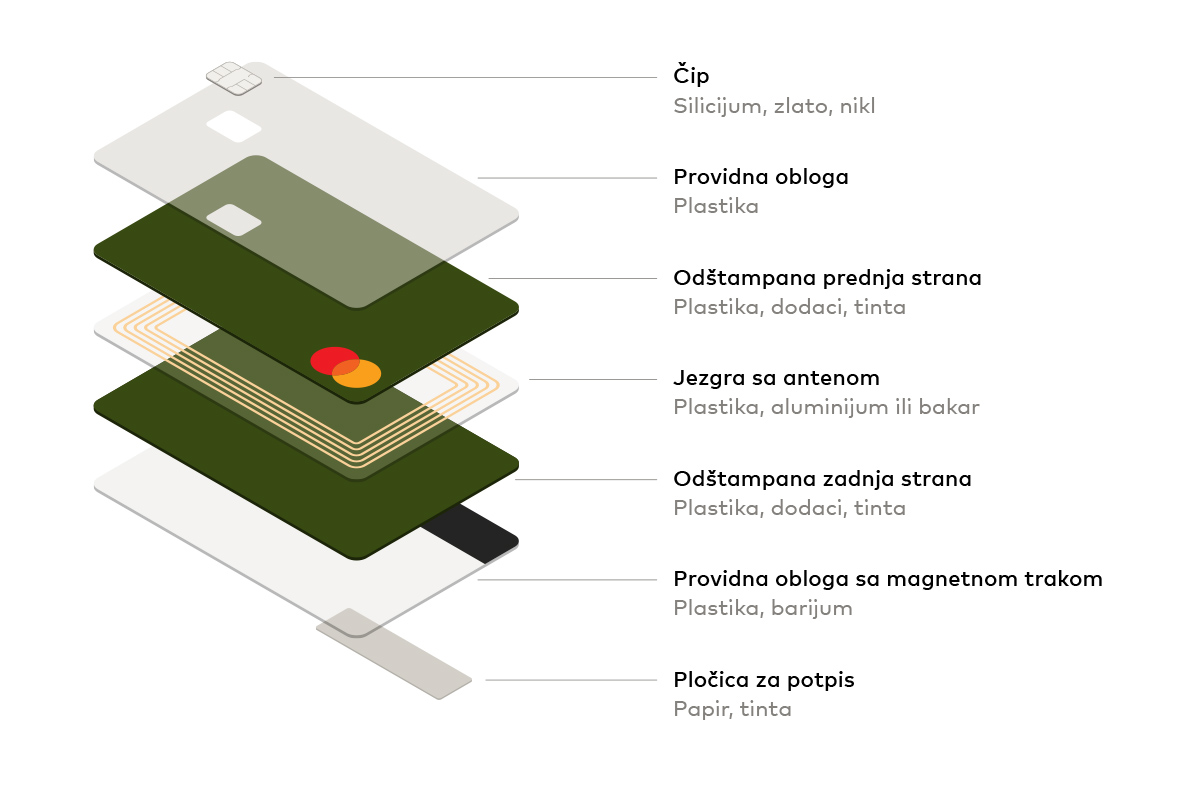 Čip
Silicijum, zlato, nikl

Providna obloga
Plastika

Odštampana prednja strana
Plastika, dodaci, tinta

Jezgra sa antenom
Plastika, aluminijum ili bakar

Odštampana zadnja strana
Plastika, dodaci, tinta

Providna obloga sa magnetnom trakom
Plastika, barijum

Pločica za potpis
Papir, tinta