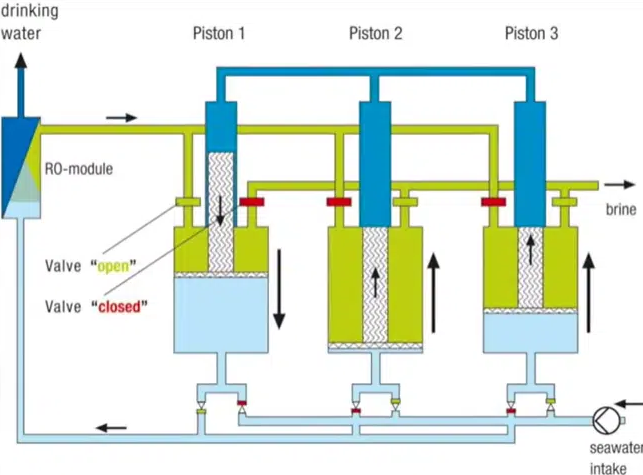 drinking water

Piston 1

Piston 2

Piston 3

RO-module

brine

Valve "open"

Valve "closed"

seawater intake